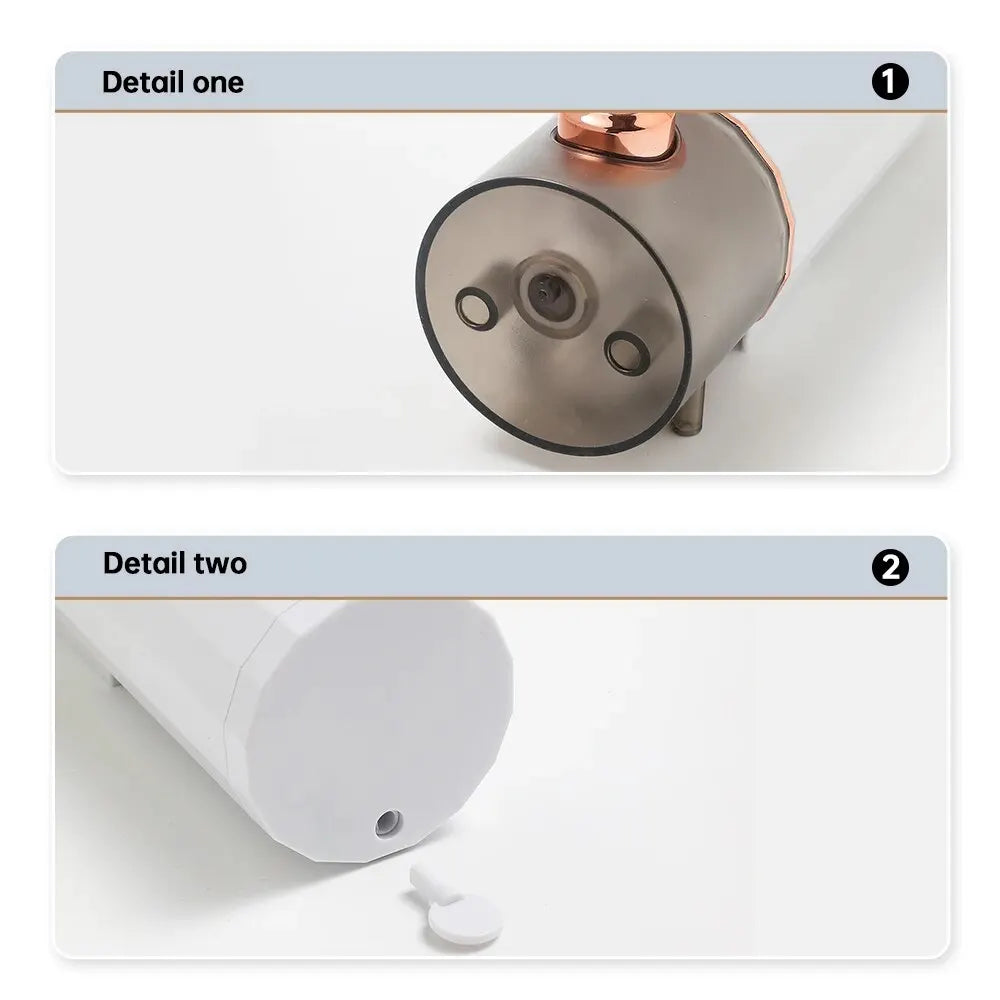 Detail one

1

Detail two

2